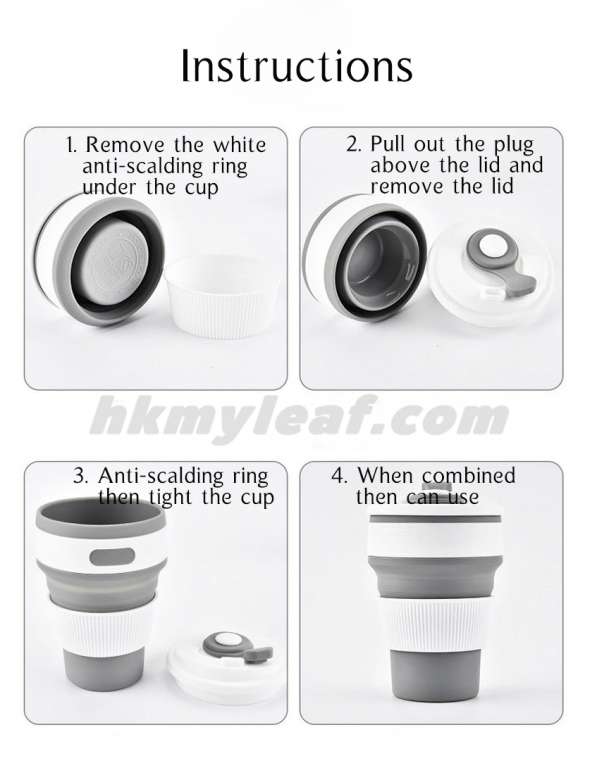 Instructions

1. Remove the white anti-scalding ring under the cup

2. Pull out the plug above the lid and remove the lid

hkmyleaf.com

3. Anti-scalding ring then tight the cup

4. When combined then can use